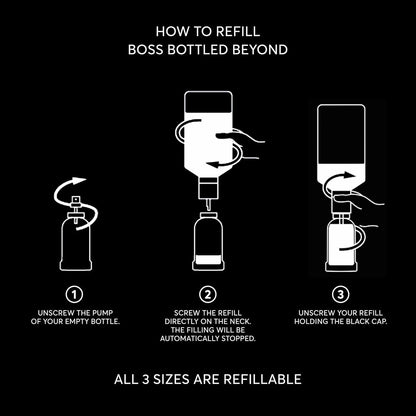 HOW TO REFILL
BOSS BOTTLED BEYOND

1
UNSCREW THE PUMP OF YOUR EMPTY BOTTLE.

2
SCREW THE REFILL DIRECTLY ON THE NECK. THE FILLING WILL BE AUTOMATICALLY STOPPED.

3
UNSCREW YOUR REFILL HOLDING THE BLACK CAP.

ALL 3 SIZES ARE REFILLABLE