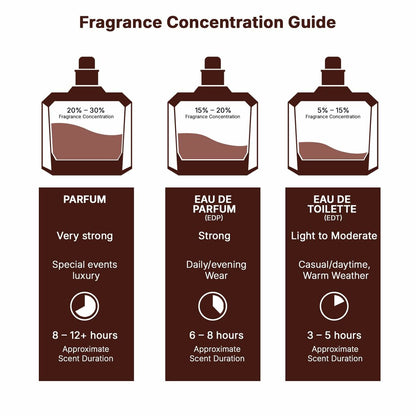 Fragrance Concentration Guide

20% – 30%
Fragrance Concentration

PARFUM

Very strong

Special events luxury

8 – 12+ hours
Approximate Scent Duration

15% – 20%
Fragrance Concentration

EAU DE PARFUM
(EDP)

Strong

Daily/evening Wear

6 – 8 hours
Approximate Scent Duration

5% – 15%
Fragrance Concentration

EAU DE TOILETTE
(EDT)

Light to Moderate

Casual/daytime, Warm Weather

3 – 5 hours
Approximate Scent Duration